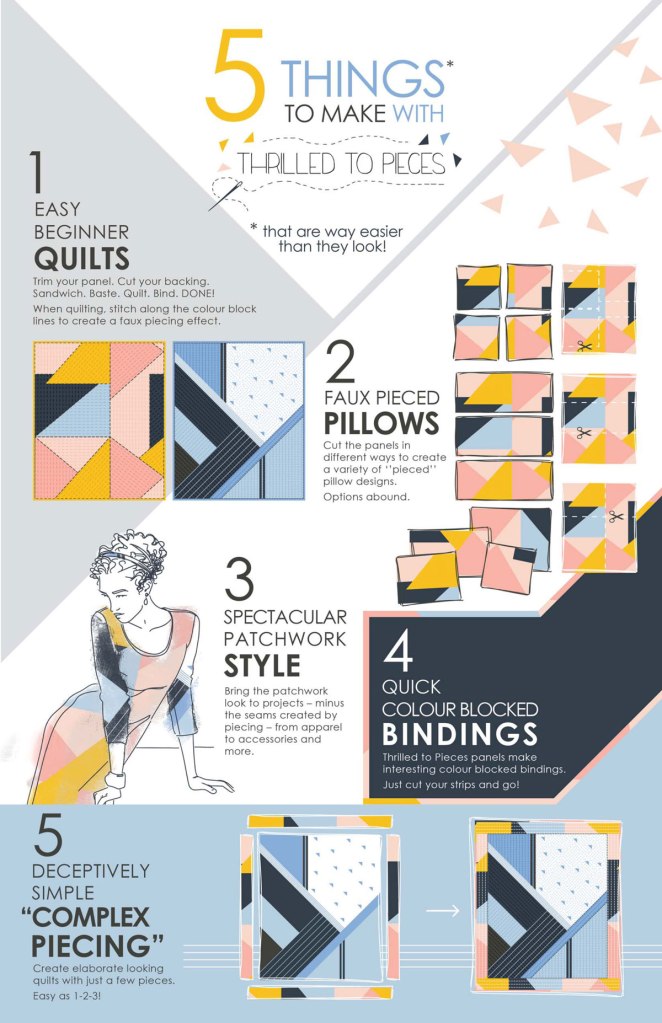 5 THINGS* TO MAKE WITH

THRILLED TO PIECES

* that are way easier than they look!

1
EASY BEGINNER
QUILTS
Trim your panel. Cut your backing. Sandwich. Baste. Quilt. Bind. DONE!
When quilting, stitch along the colour block lines to create a faux piecing effect.

2
FAUX PIECED
PILLOWS
Cut the panels in different ways to create a variety of "pieced" pillow designs.
Options abound.

3
SPECTACULAR PATCHWORK
STYLE
Bring the patchwork look to projects – minus the seams created by piecing – from apparel to accessories and more.

4
QUICK COLOUR BLOCKED
BINDINGS
Thrilled to Pieces panels make interesting colour blocked bindings.
Just cut your strips and go!

5
DECEPTIVELY SIMPLE
"COMPLEX PIECING"
Create elaborate looking quilts with just a few pieces.
Easy as 1-2-3!